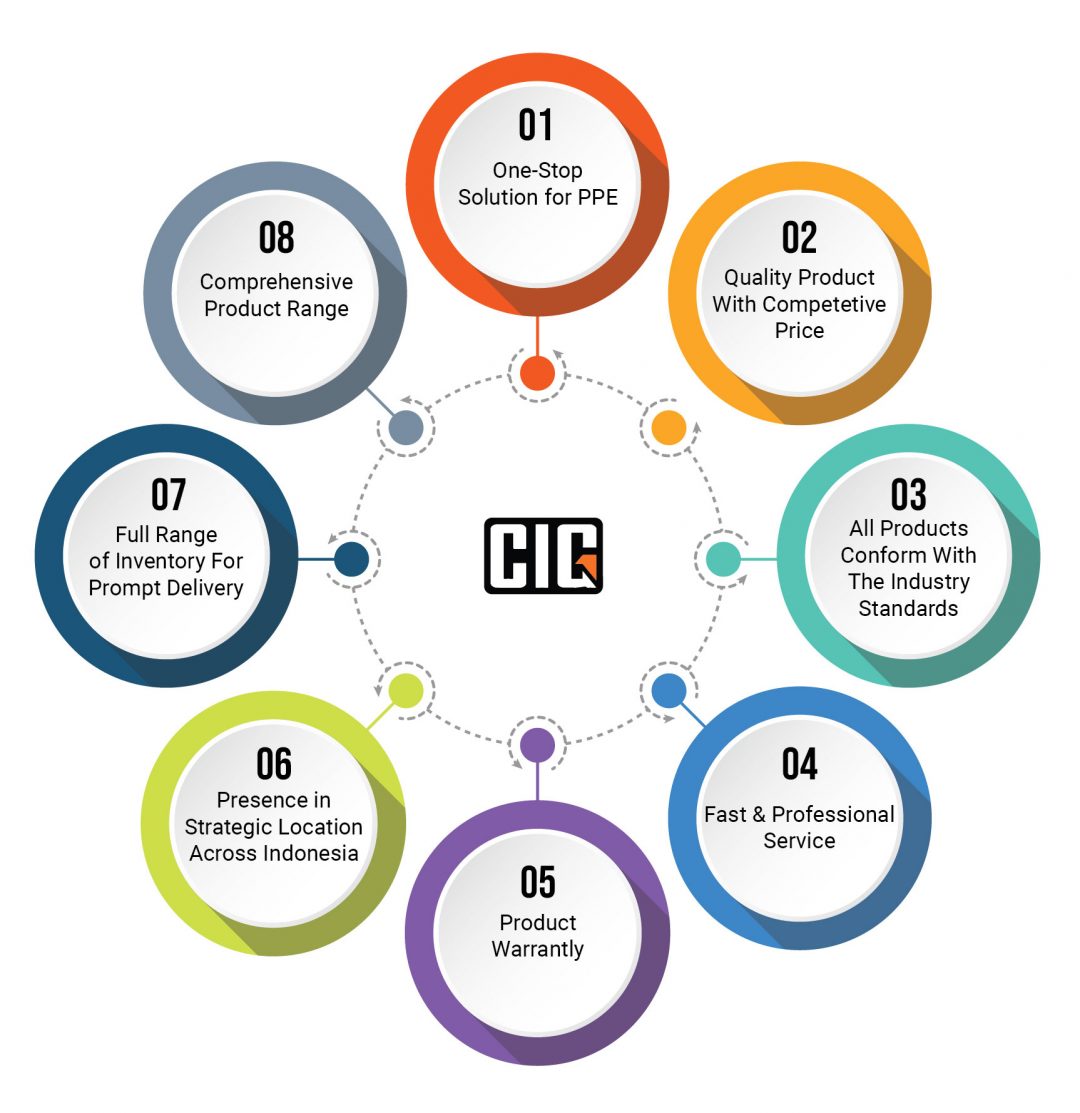 01
One-Stop Solution for PPE

02
Quality Product With Competetive Price

03
All Products Conform With The Industry Standards

04
Fast & Professional Service

05
Product Warrantly

06
Presence in Strategic Location Across Indonesia

07
Full Range of Inventory For Prompt Delivery

08
Comprehensive Product Range

CIC